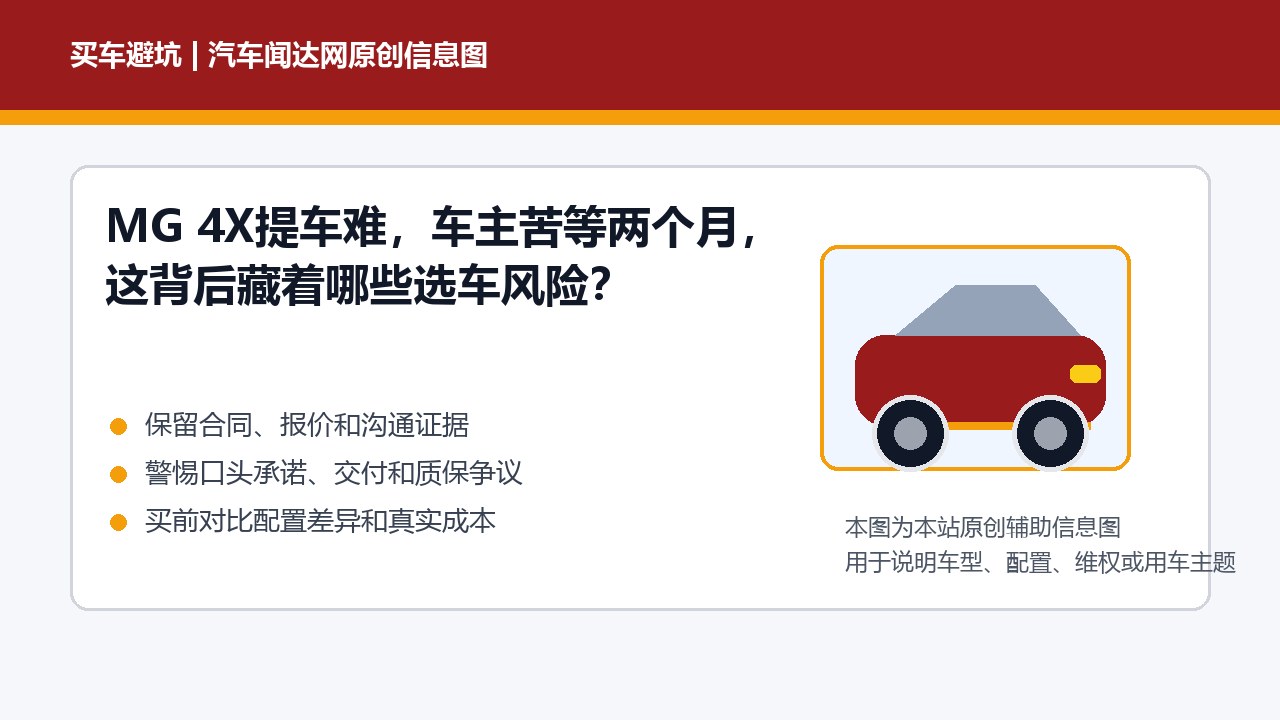 买车避坑 | 汽车闻达网原创信息图

MG 4X提车难，车主苦等两个月，这背后藏着哪些选车风险？

• 保留合同、报价和沟通证据
• 警惕口头承诺、交付和质保争议
• 买前对比配置差异和真实成本

本图为本站原创辅助信息图
用于说明车型、配置、维权或用车主题